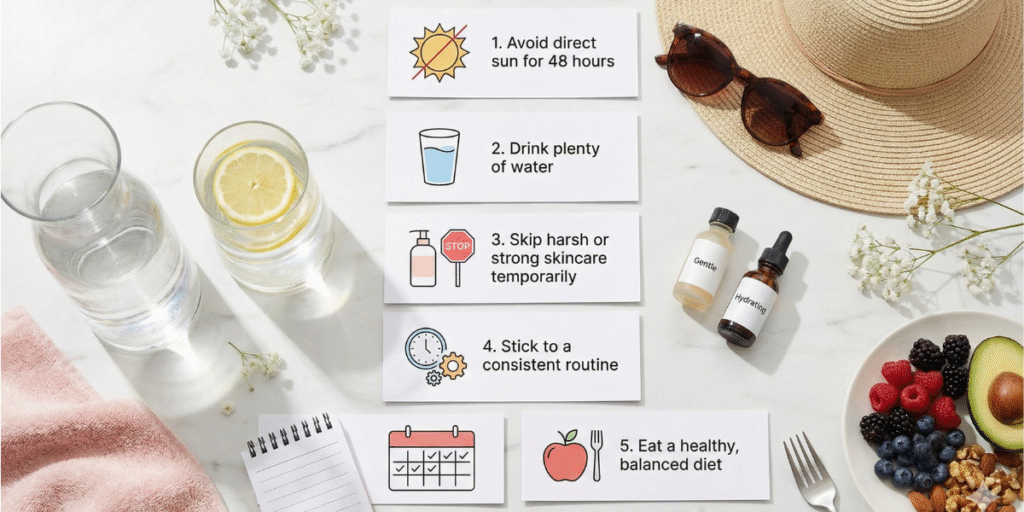 1. Avoid direct sun for 48 hours

2. Drink plenty of water

STOP

3. Skip harsh or strong skincare temporarily

Gentle

Hydrating

4. Stick to a consistent routine

5. Eat a healthy, balanced diet